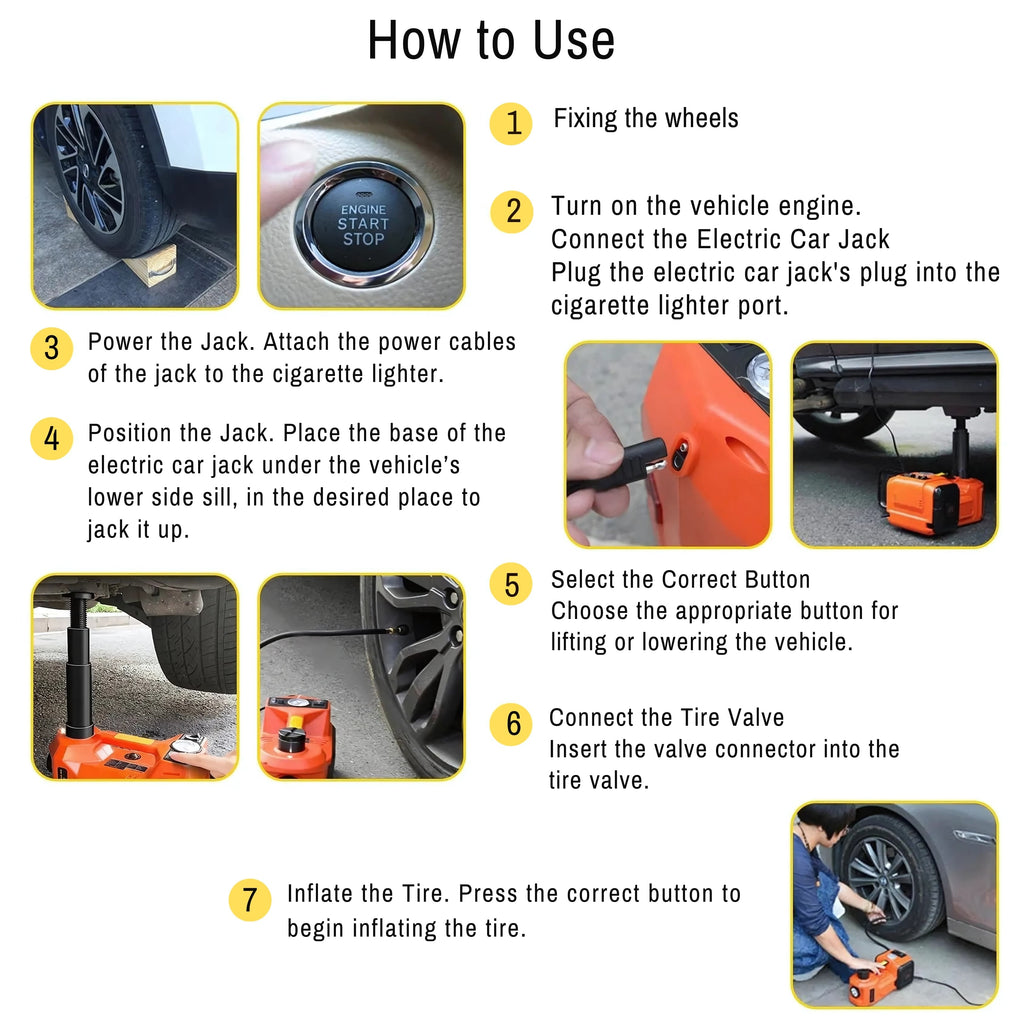 How to Use

ENGINE START STOP

1 Fixing the wheels

2 Turn on the vehicle engine.
Connect the Electric Car Jack
Plug the electric car jack's plug into the cigarette lighter port.

3 Power the Jack. Attach the power cables of the jack to the cigarette lighter.

4 Position the Jack. Place the base of the electric car jack under the vehicle's lower side sill, in the desired place to jack it up.

5 Select the Correct Button
Choose the appropriate button for lifting or lowering the vehicle.

6 Connect the Tire Valve
Insert the valve connector into the tire valve.

7 Inflate the Tire. Press the correct button to begin inflating the tire.